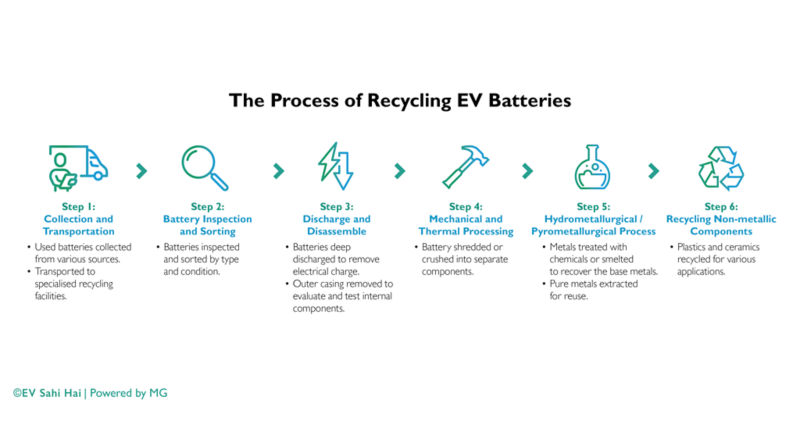 The Process of Recycling EV Batteries

Step 1:
Collection and Transportation
• Used batteries collected from various sources.
• Transported to specialised recycling facilities.

Step 2:
Battery Inspection and Sorting
• Batteries inspected and sorted by type and condition.

Step 3:
Discharge and Disassemble
• Batteries deep discharged to remove electrical charge.
• Outer casing removed to evaluate and test internal components.

Step 4:
Mechanical and Thermal Processing
• Battery shredded or crushed into separate components.

Step 5:
Hydrometallurgical / Pyrometallurgical Process
• Metals treated with chemicals or smelted to recover the base metals.
• Pure metals extracted for reuse.

Step 6:
Recycling Non-metallic Components
• Plastics and ceramics recycled for various applications.

©EV Sahi Hai | Powered by MG